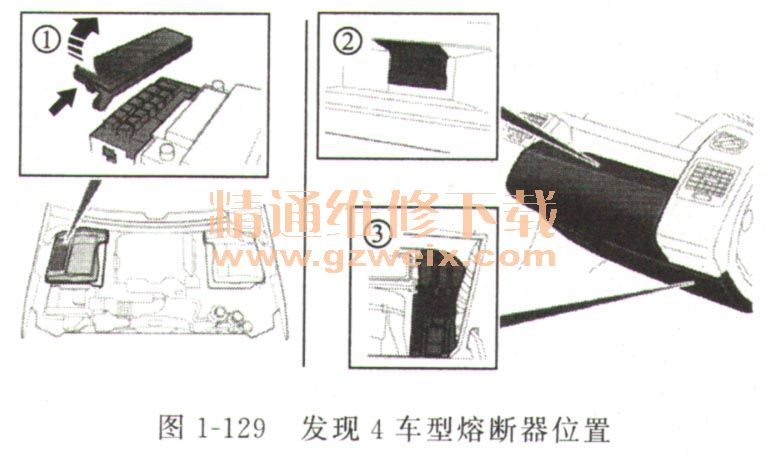 ①

②

③

精通维修下载
www.gzweix.com

图 1-129　发现 4 车型熔断器位置