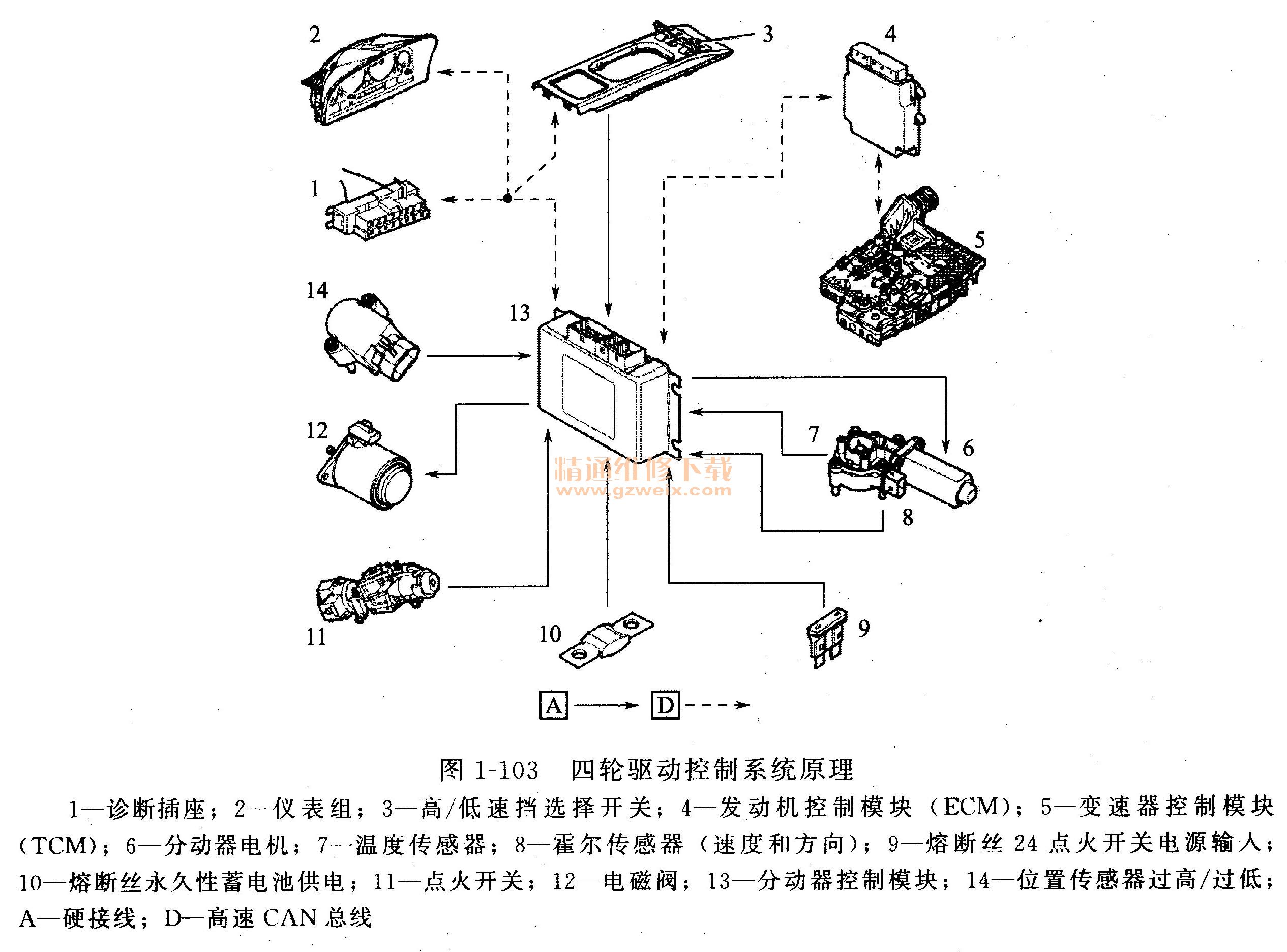 2
3
4
1
5
14
13
12
7
6
8
11
10
9
精通维修下载
www.gzweix.com
A
D

图 1-103　四轮驱动控制系统原理

1—诊断插座；2—仪表组；3—高/低速挡选择开关；4—发动机控制模块（ECM)；5—变速器控制模块（TCM)；6—分动器电机；7—温度传感器；8—霍尔传感器（速度和方向)；9—熔断丝 24 点火开关电源输入；10—熔断丝永久性蓄电池供电；11—点火开关；12—电磁阀；13—分动器控制模块；14—位置传感器过高/过低；A—硬接线；D—高速 CAN 总线