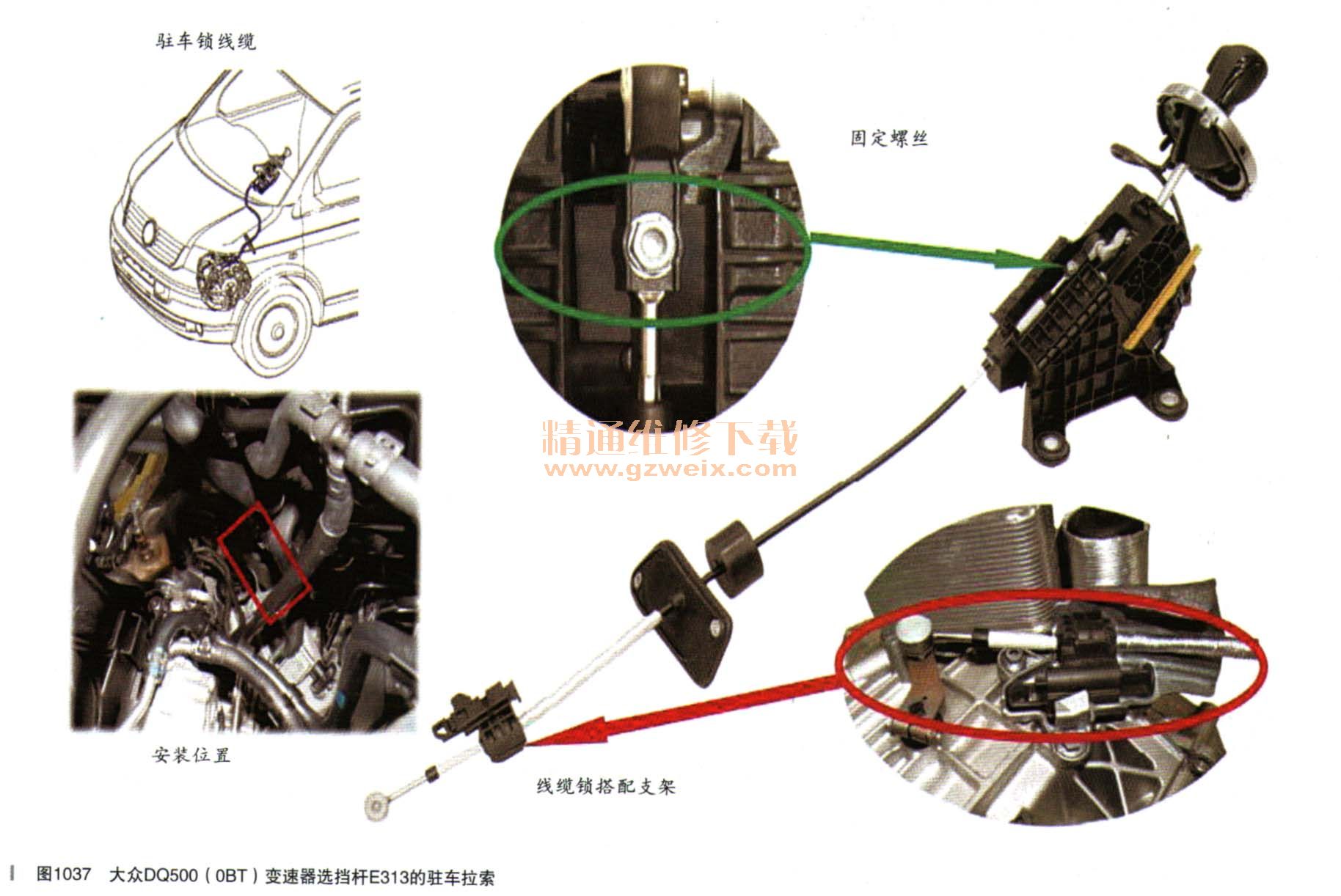 驻车锁线缆

固定螺丝

精通维修下载
www.gzweix.com

安装位置

线缆锁搭配支架

图1037 大众DQ500（0BT）变速器选挡杆E313的驻车拉索