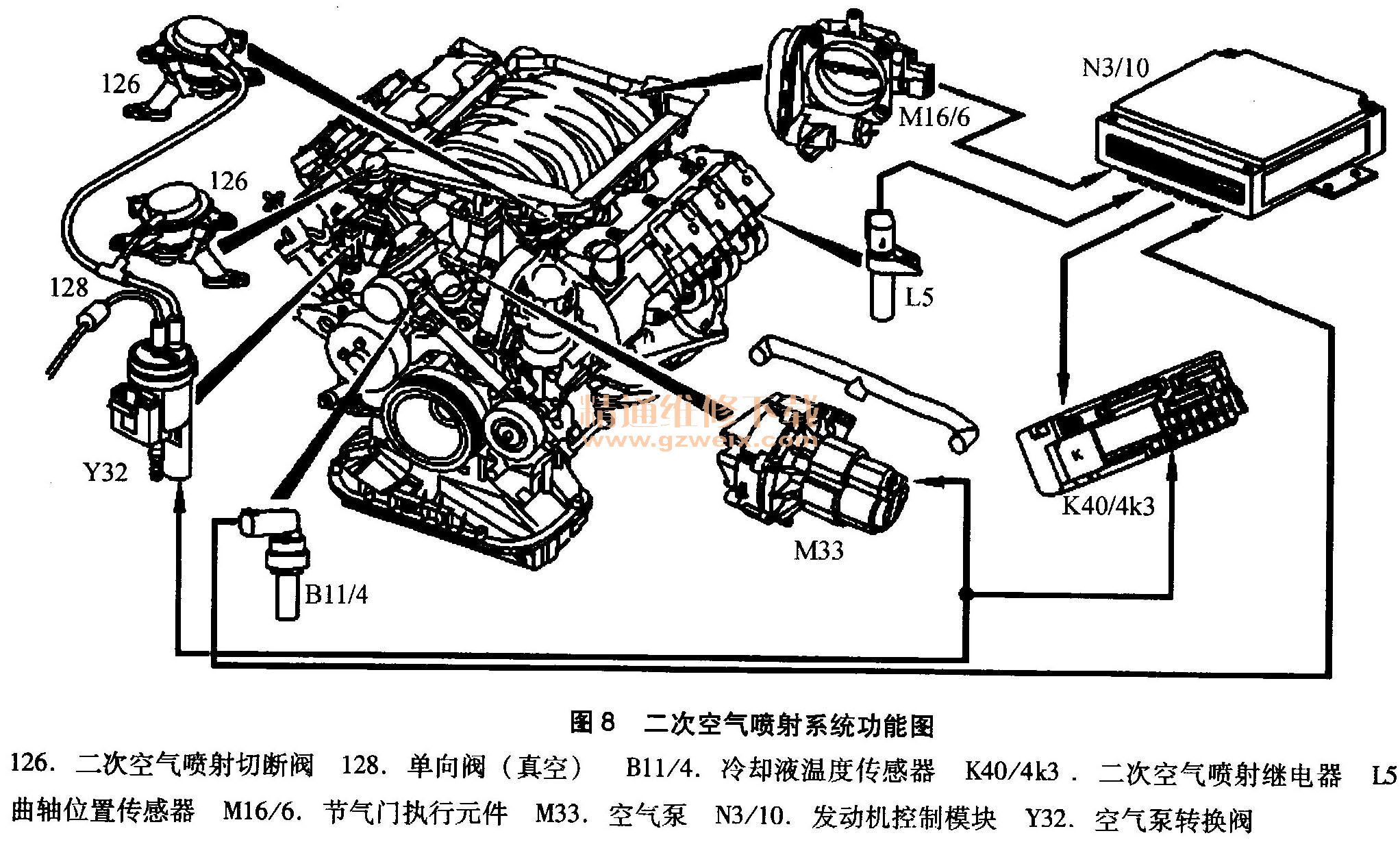 126

N3/10

M16/6

126

128

L5

精通维修下载
www.gzweix.com

Y32

K

K40/4k3

M33

B11/4

图 8　二次空气喷射系统功能图

126. 二次空气喷射切断阀　128. 单向阀（真空）　B11/4. 冷却液温度传感器　K40/4k3. 二次空气喷射继电器　L5 曲轴位置传感器　M16/6. 节气门执行元件　M33. 空气泵　N3/10. 发动机控制模块　Y32. 空气泵转换阀