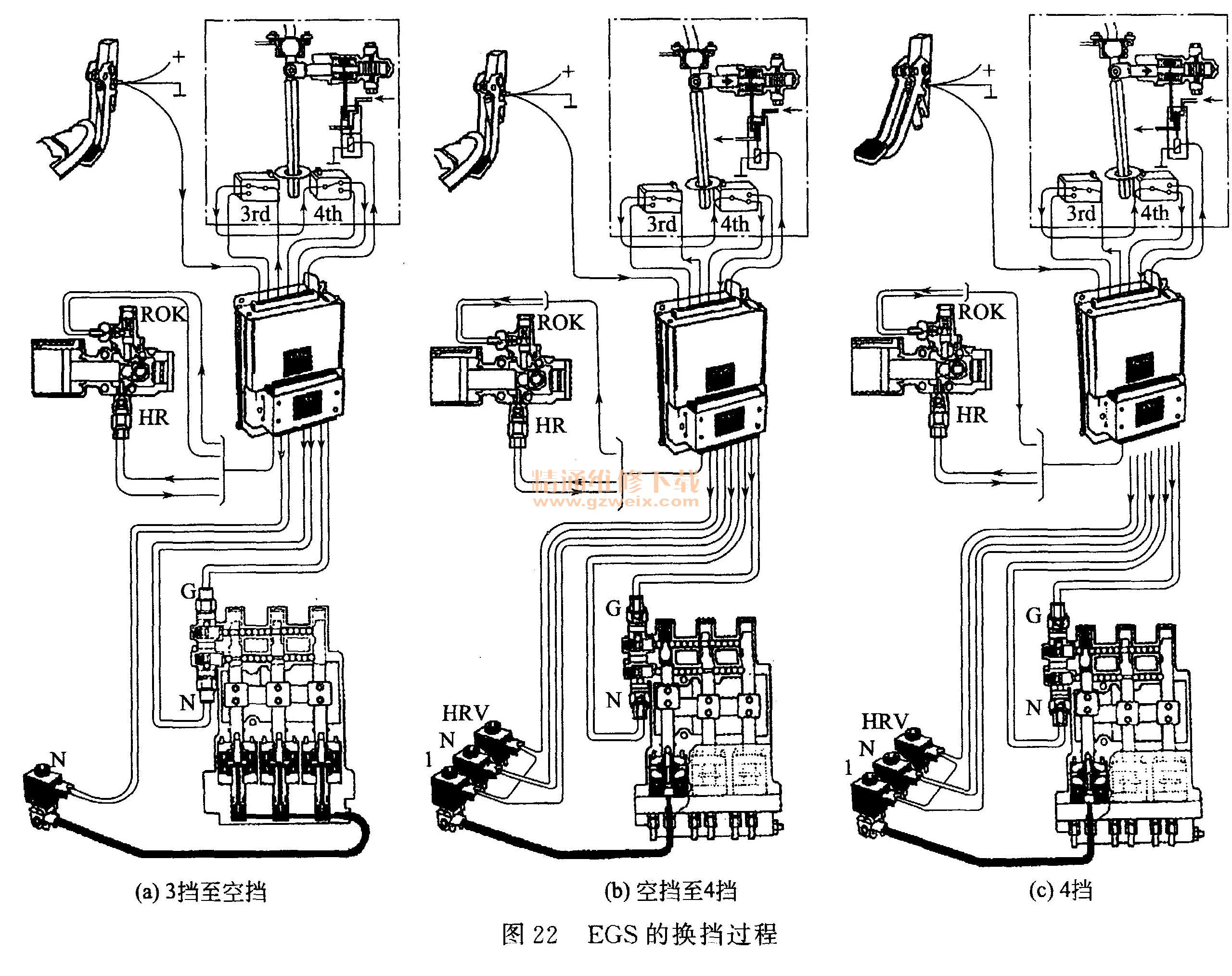 +
3rd
4th
ROK
HR
G
N
N
(a) 3挡至空挡

+
3rd
4th
ROK
HR
精通维修下载
www.gzweix.com
G
N
HRV
N
1
(b) 空挡至4挡

+
3rd
4th
ROK
HR
G
N
HRV
N
1
(c) 4挡

图 22 EGS 的换挡过程