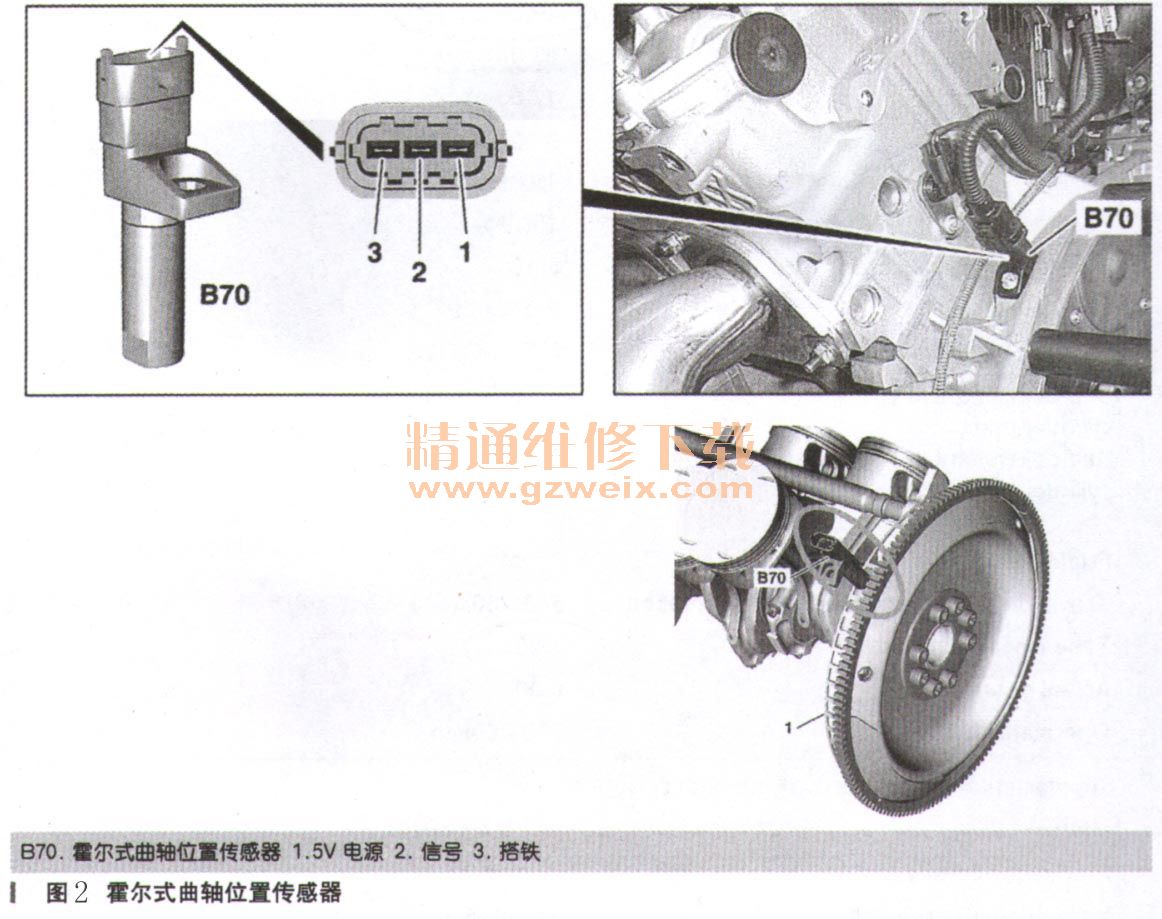 3
2
1
B70
B70
精通维修下载
www.gzweix.com
B70
1
B70. 霍尔式曲轴位置传感器 1.5V 电源 2. 信号 3. 搭铁
图2 霍尔式曲轴位置传感器