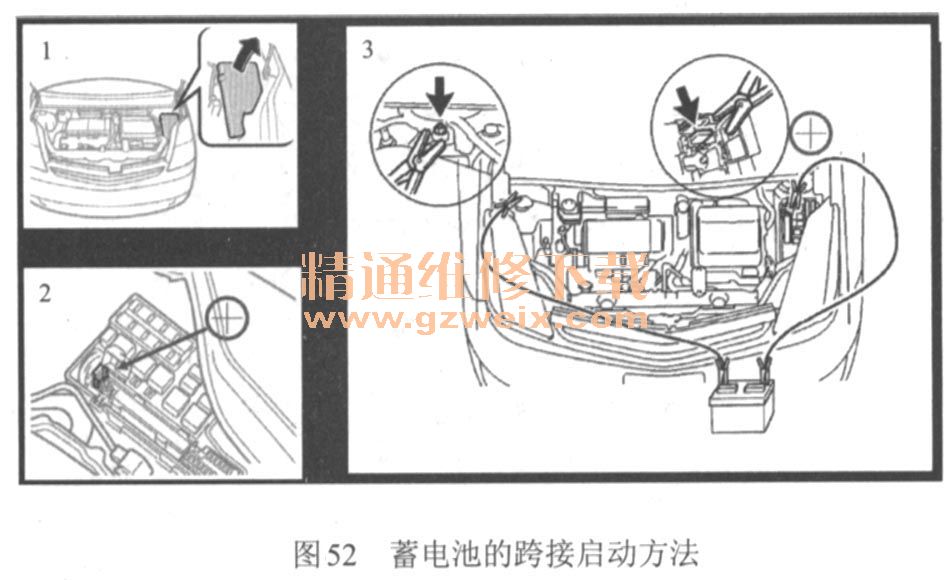 1

2

3

精通维修下载
www.gzweix.com

图52　蓄电池的跨接启动方法