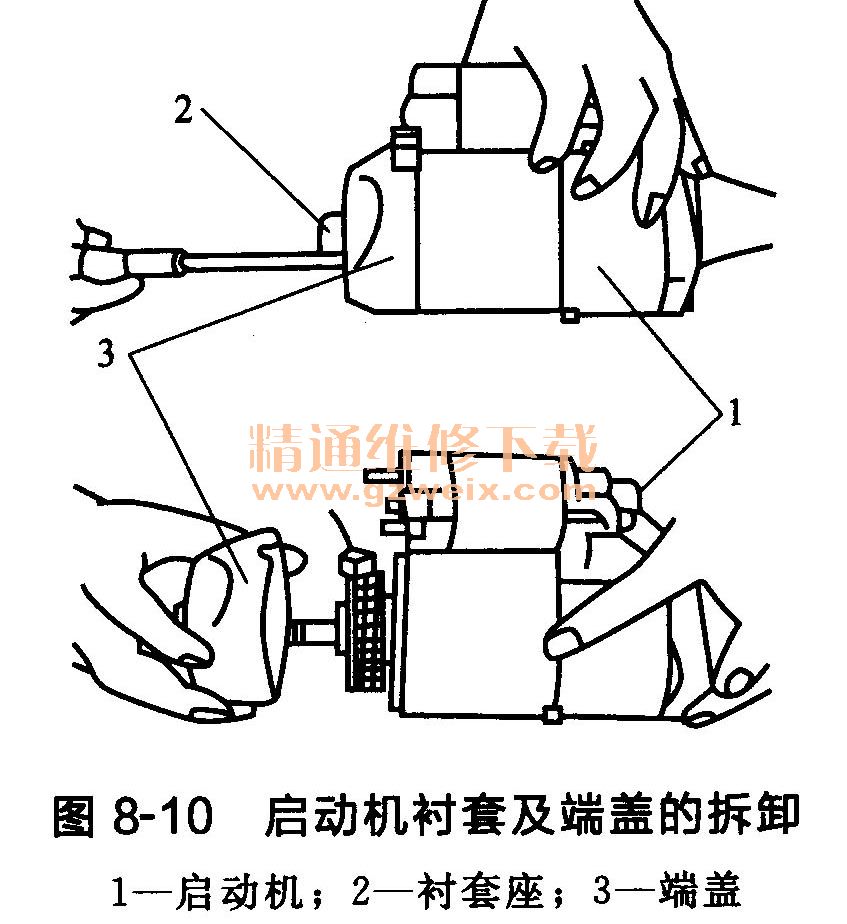 2

3

1

精通维修下载
www.gzweix.com

图 8-10　启动机衬套及端盖的拆卸

1—启动机；2—衬套座；3—端盖