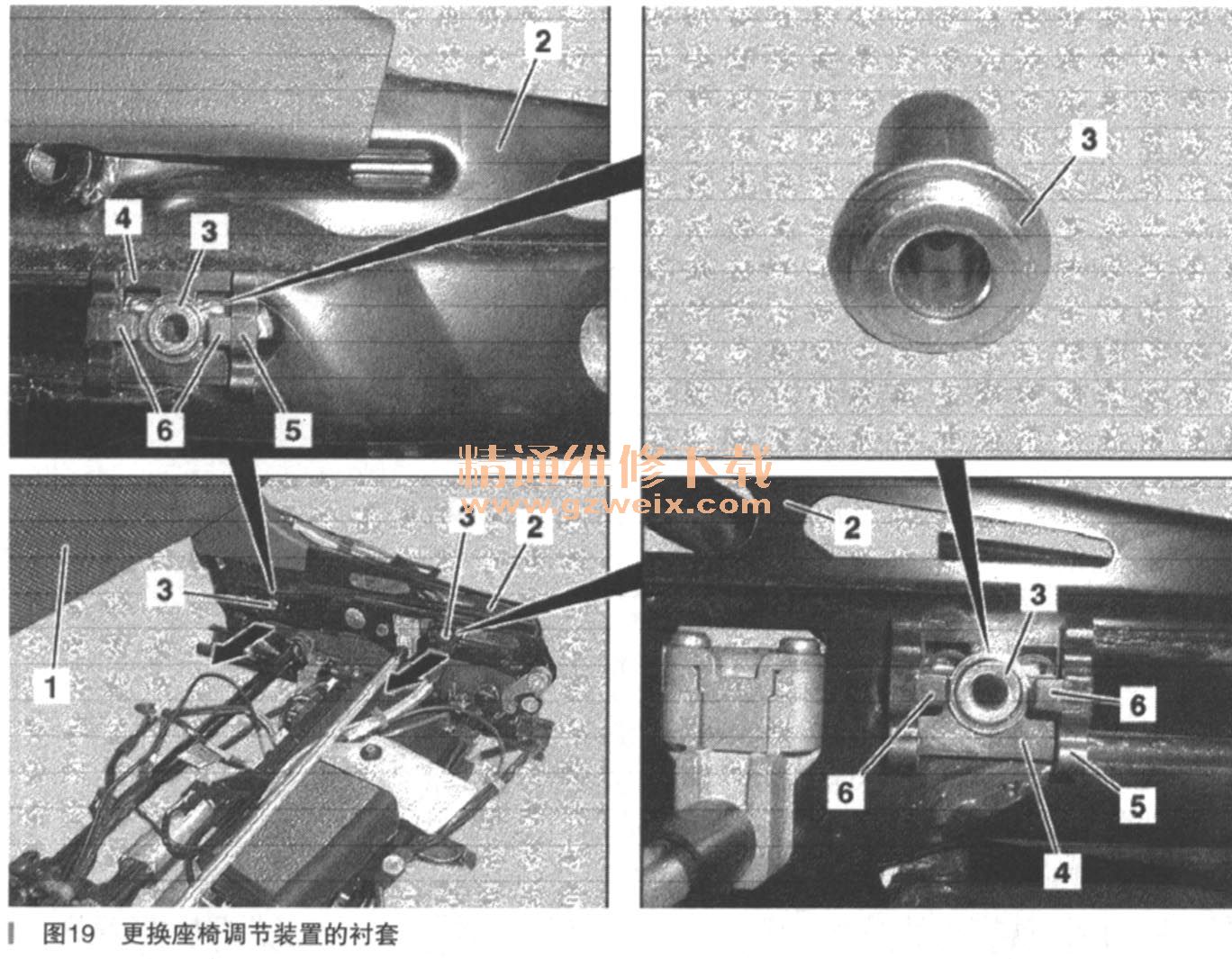 2
4
3
6
5
3
精通维修下载
www.gzweix.com
1
3
3
2
2
3
6
6
5
4
图19 更换座椅调节装置的衬套