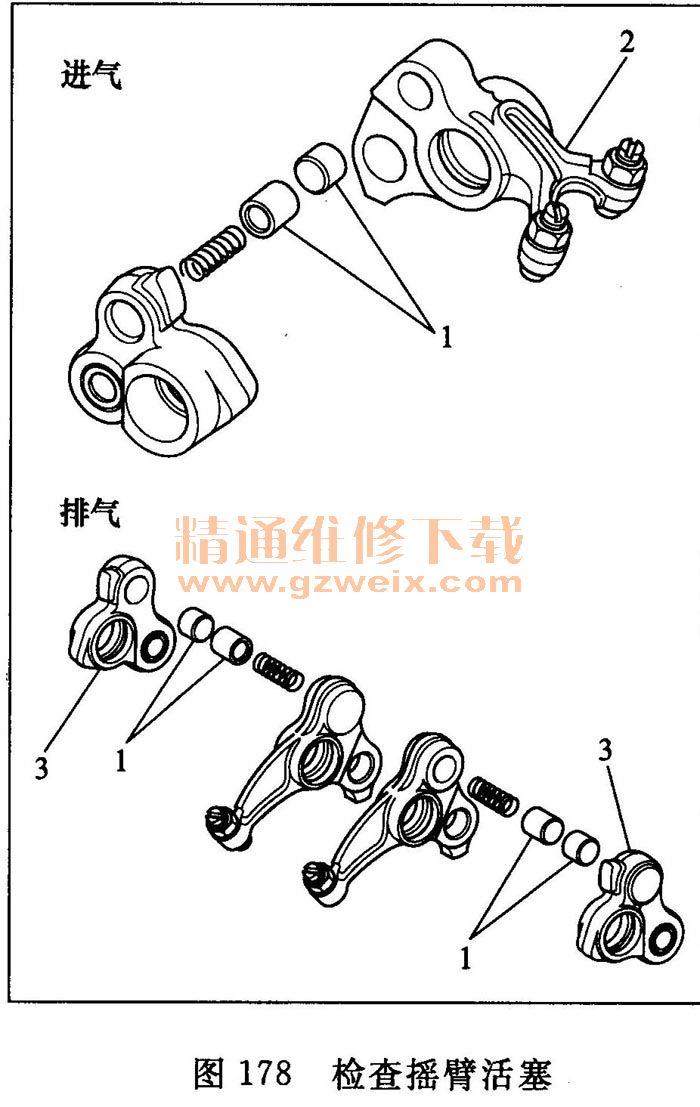 进气

2

1

排气

精通维修下载
www.gzweix.com

3

1

3

1

图 178 检查摇臂活塞