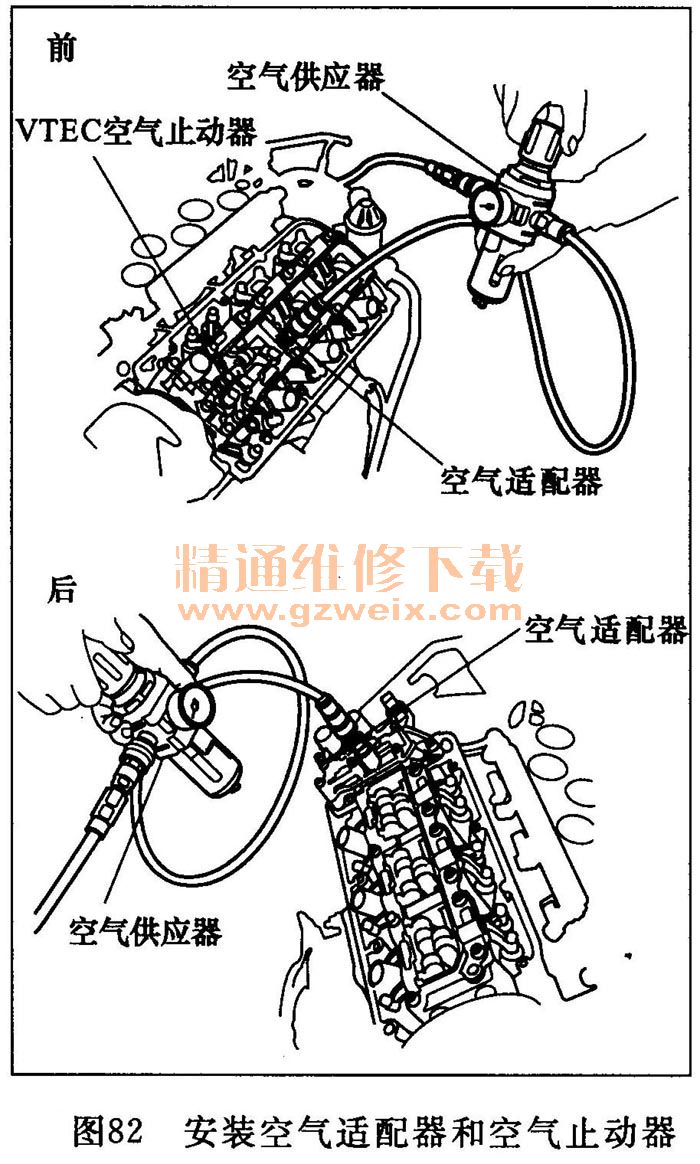 前

空气供应器

VTEC空气止动器

空气适配器

精通维修下载
www.gzweix.com

后

空气适配器

空气供应器

图82　安装空气适配器和空气止动器