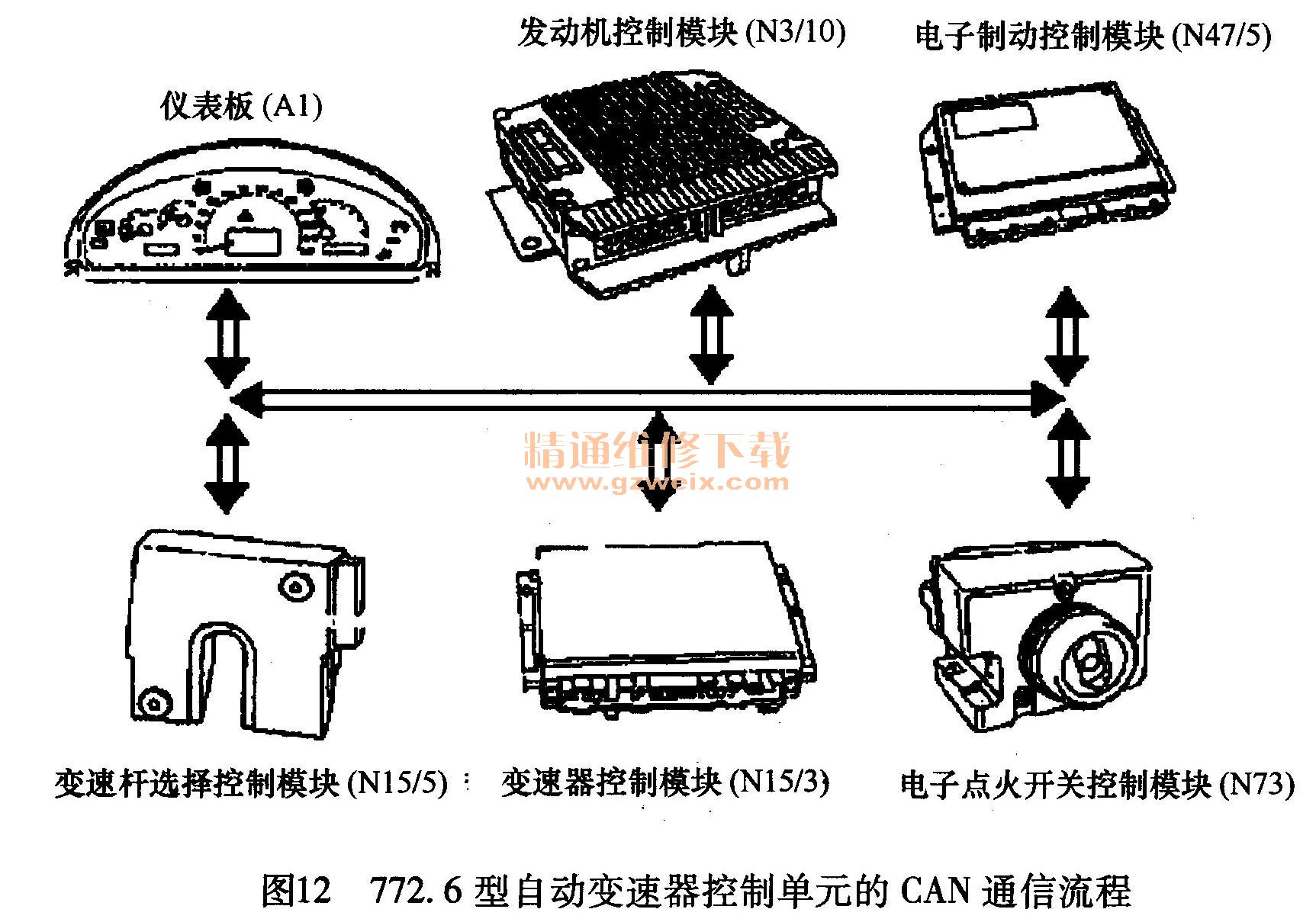 发动机控制模块 (N3/10)

电子制动控制模块 (N47/5)

仪表板 (A1)

精通维修下载
www.gzweix.com

变速杆选择控制模块 (N15/5)

变速器控制模块 (N15/3)

电子点火开关控制模块 (N73)

图12 772.6 型自动变速器控制单元的 CAN 通信流程