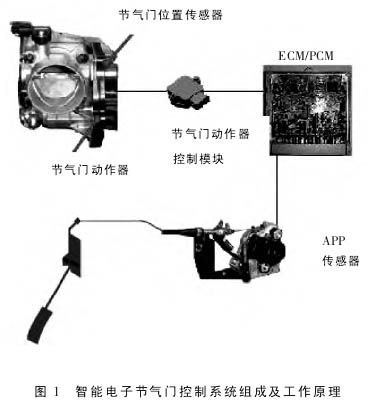 节气门位置传感器

ECM/PCM

节气门动作器
控制模块

节气门动作器

APP
传感器

图 1　智能电子节气门控制系统组成及工作原理