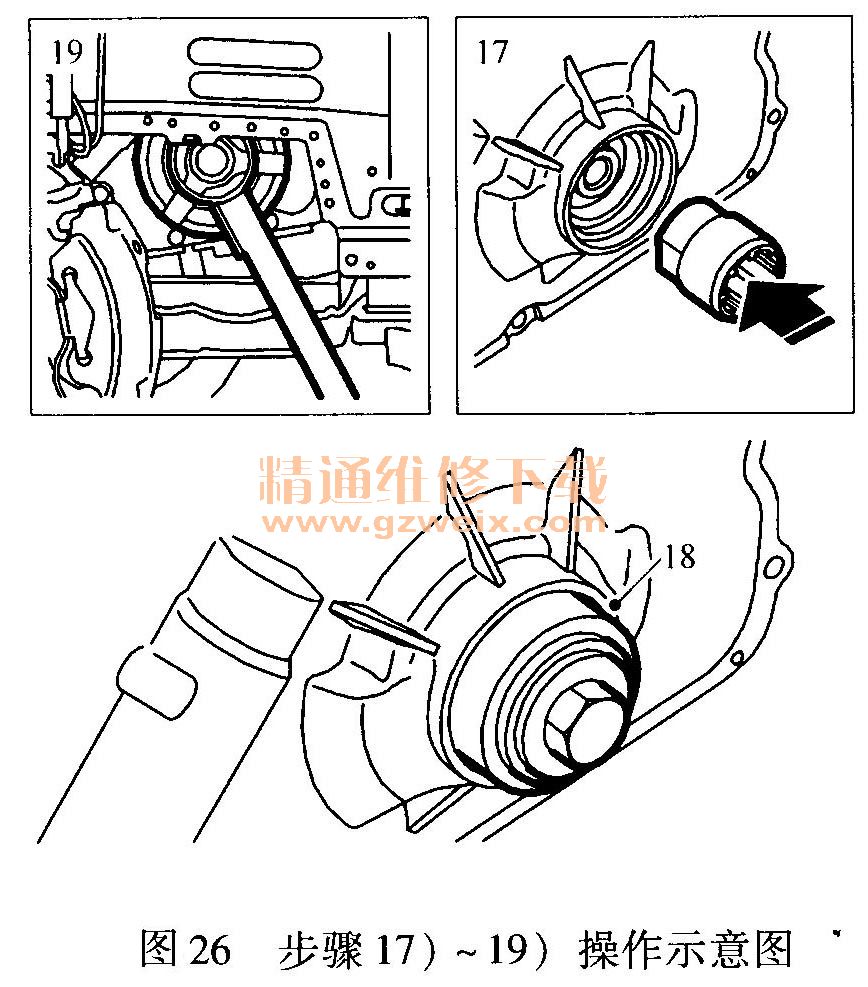 19

17

精通维修下载
www.gzweix.com

18

图 26　步骤 17）~19）操作示意图