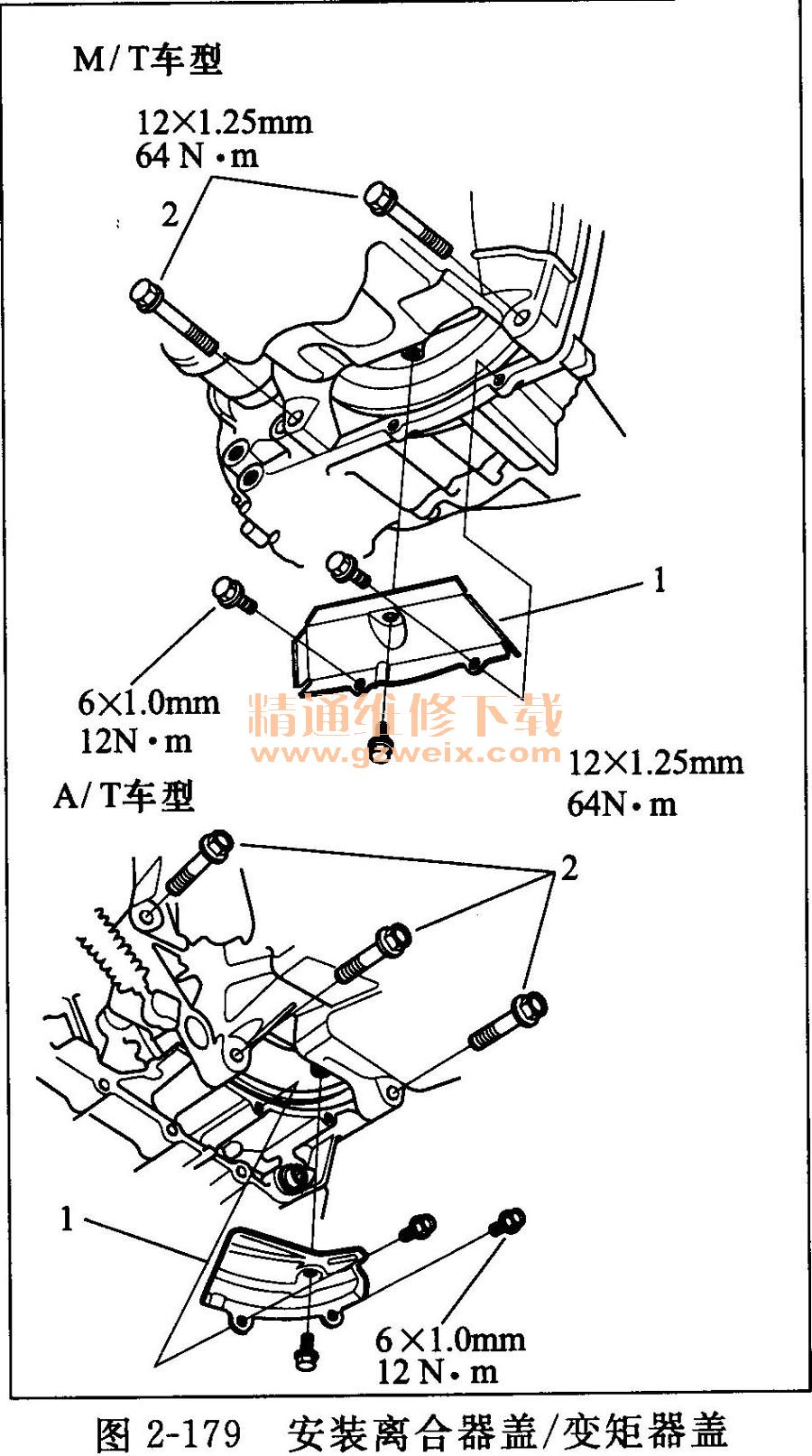 M/T车型

12×1.25mm
64 N·m

2

1

6×1.0mm
12N·m

精通维修下载
www.gzweix.com

12×1.25mm
64N·m

A/T车型

2

1

6×1.0mm
12 N·m

图 2-179　安装离合器盖/变矩器盖