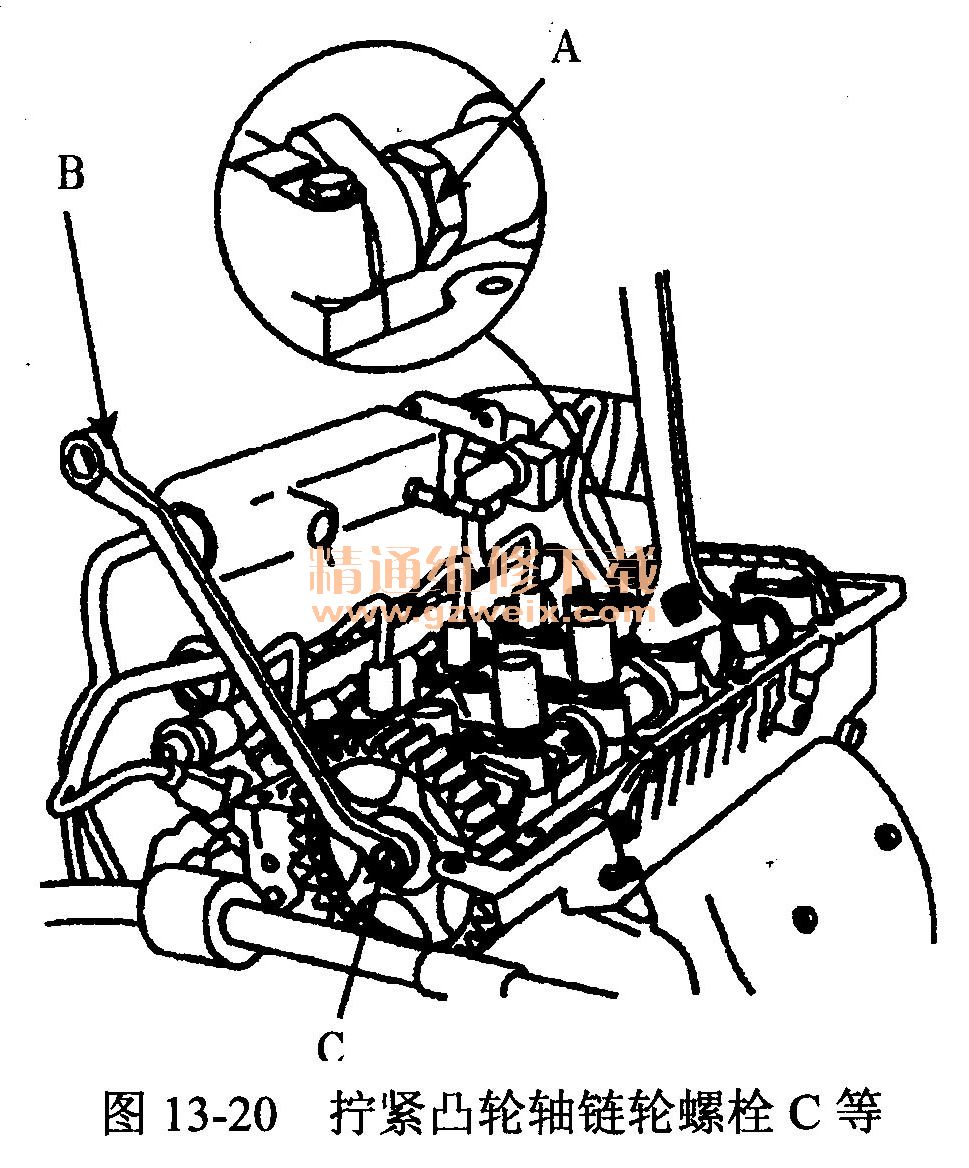 A

B

精通维修下载
www.gzweix.com

C

图 13-20 拧紧凸轮轴链轮螺栓 C 等