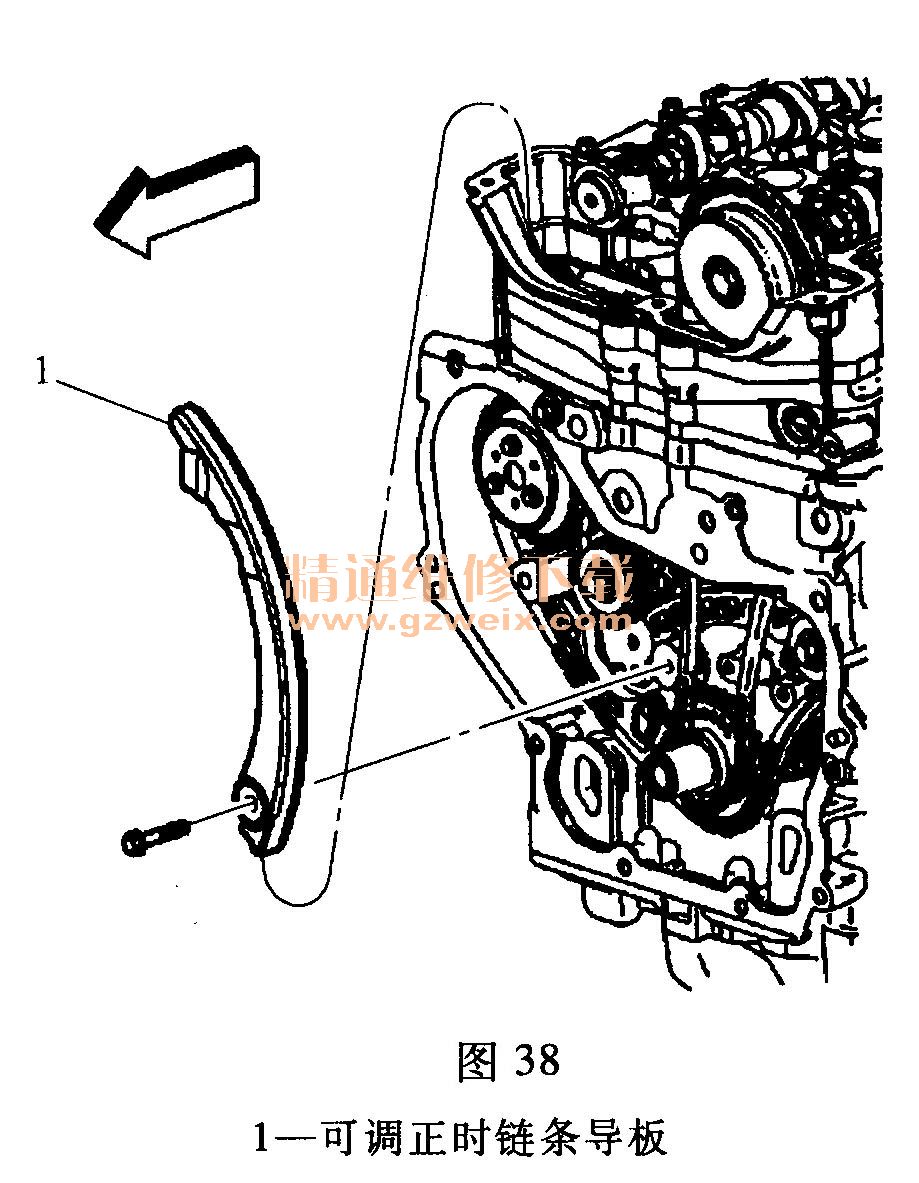 1

精通维修下载
www.gzweix.com

图 38

1—可调正时链条导板