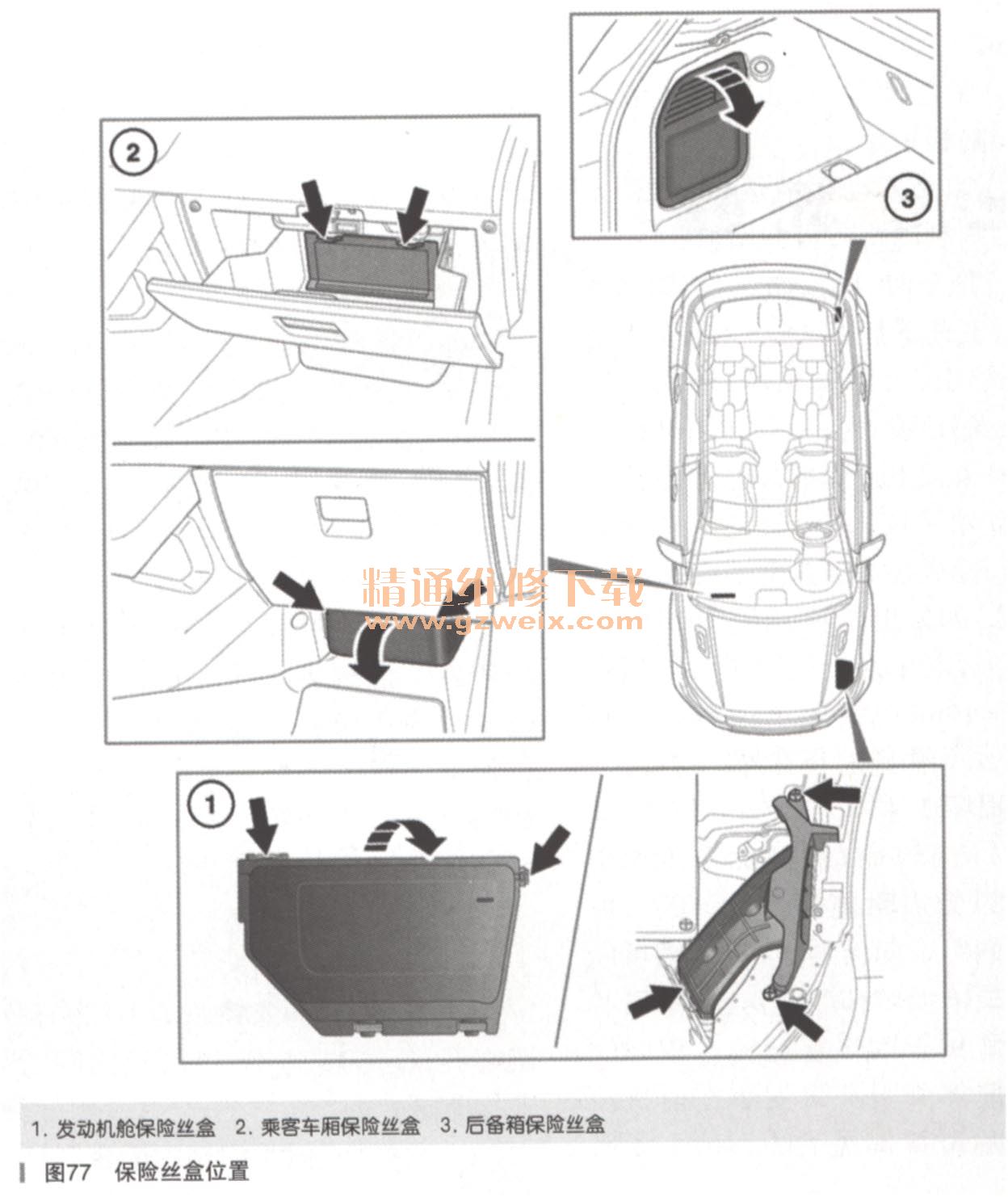 2

3

精通维修下载
www.gzweix.com

1

1. 发动机舱保险丝盒 2. 乘客车厢保险丝盒 3. 后备箱保险丝盒

图77 保险丝盒位置