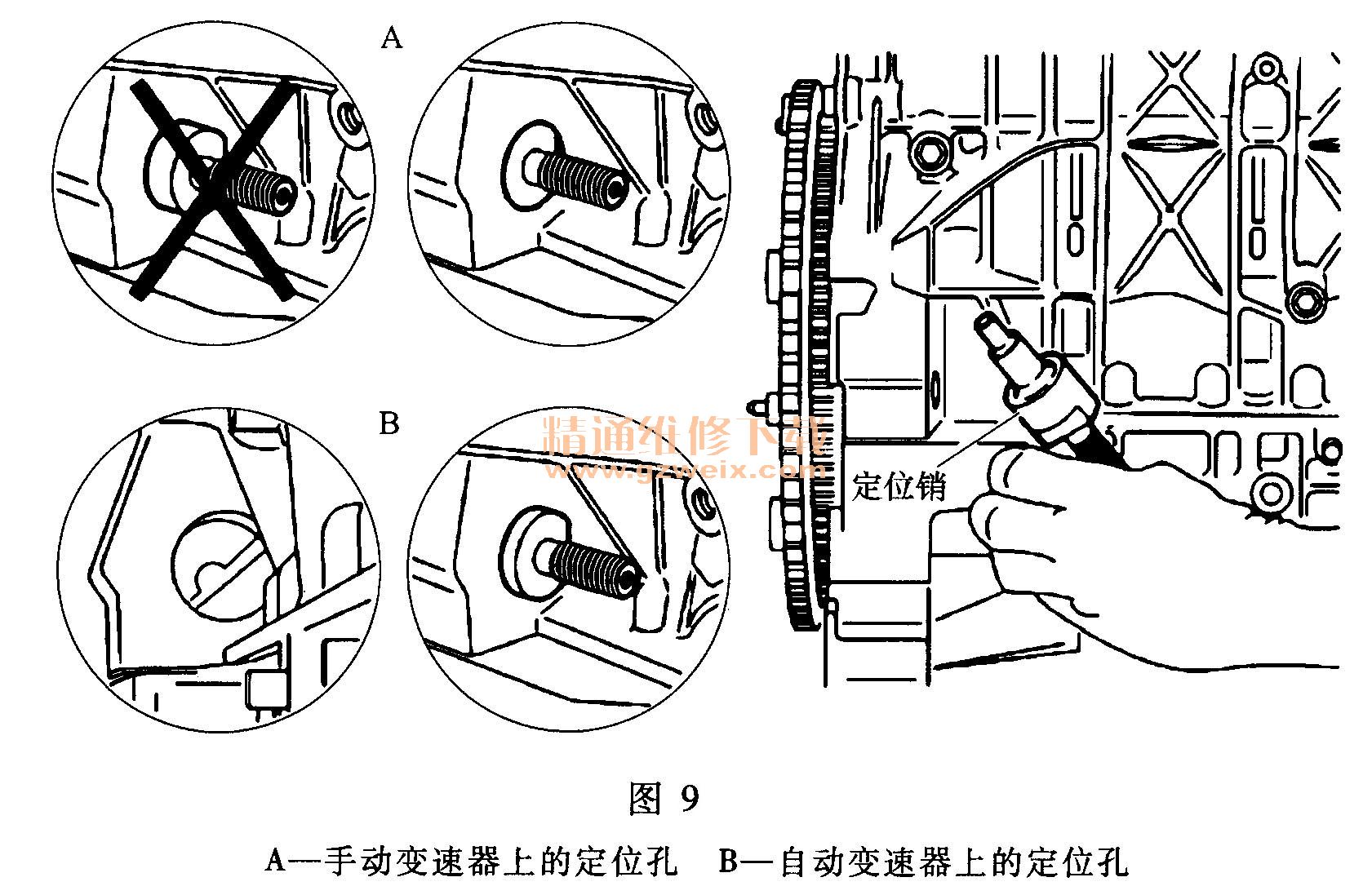 A

B

精通维修下载
www.gzweix.com

定位销

图 9

A—手动变速器上的定位孔　B—自动变速器上的定位孔