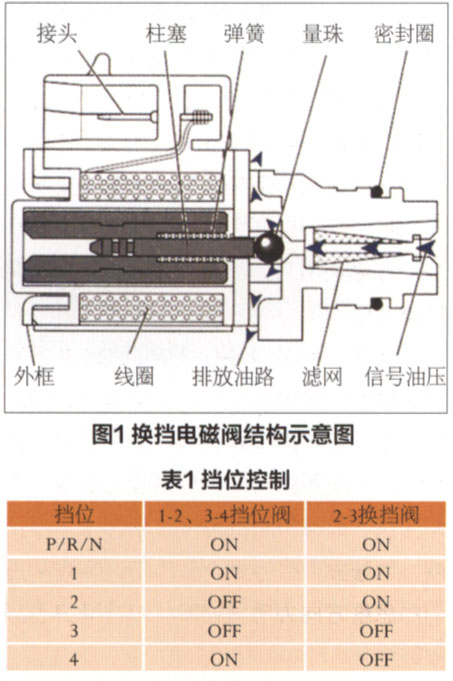 接头 柱塞 弹簧 量珠 密封圈

外框 线圈 排放油路 滤网 信号油压

图1 换挡电磁阀结构示意图

表1 挡位控制

| 挡位 | 1-2、3-4挡位阀 | 2-3换挡阀 |
|---|---|---|
| P/R/N | ON | ON |
| 1 | ON | ON |
| 2 | OFF | ON |
| 3 | OFF | OFF |
| 4 | ON | OFF |