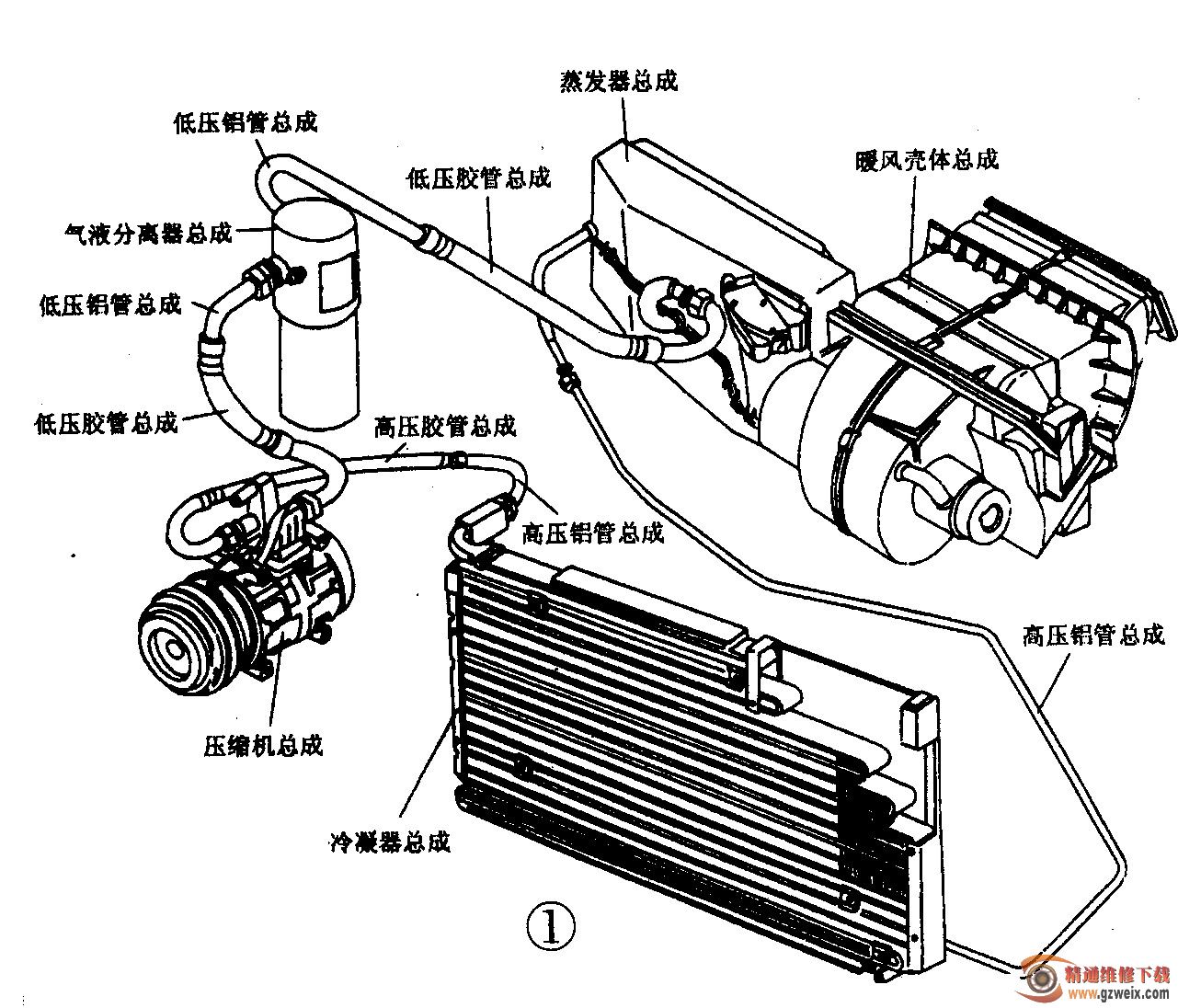 蒸发器总成
低压铝管总成
低压胶管总成
暖风壳体总成
气液分离器总成
低压铝管总成
低压胶管总成
高压胶管总成
高压铝管总成
高压铝管总成
压缩机总成
冷凝器总成
①
精通维修下载
www.gzweix.com