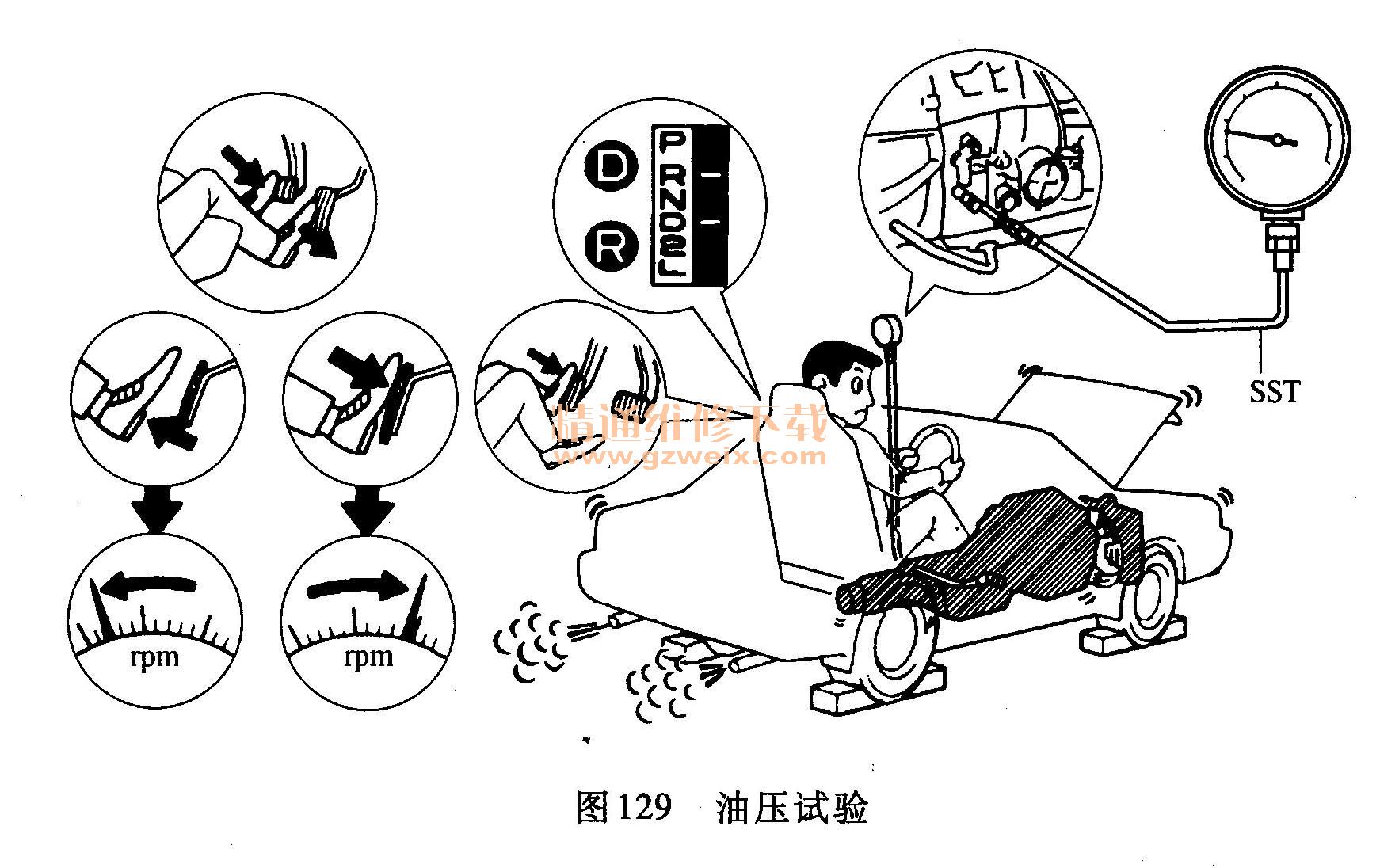 D
R
P R N D 2 L
SST
精通维修下载
www.gzweix.com
rpm
rpm
图129 油压试验