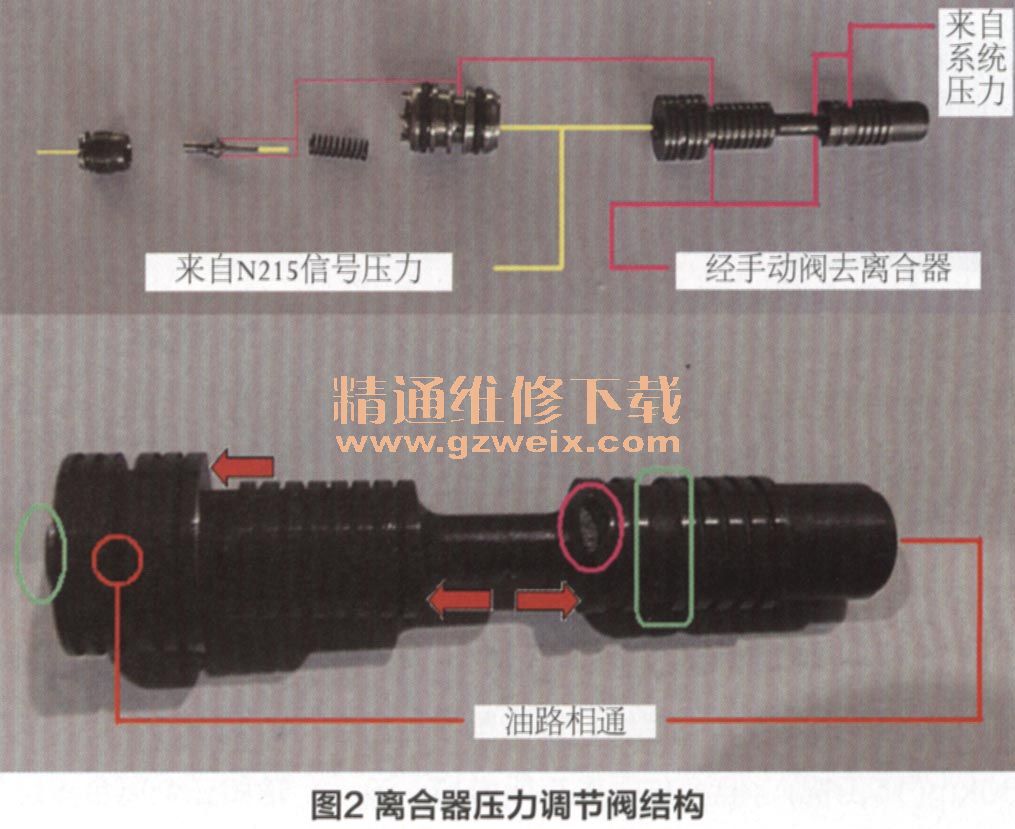 来自系统压力

来自N215信号压力

经手动阀去离合器

精通维修下载
www.gzweix.com

油路相通

图2 离合器压力调节阀结构