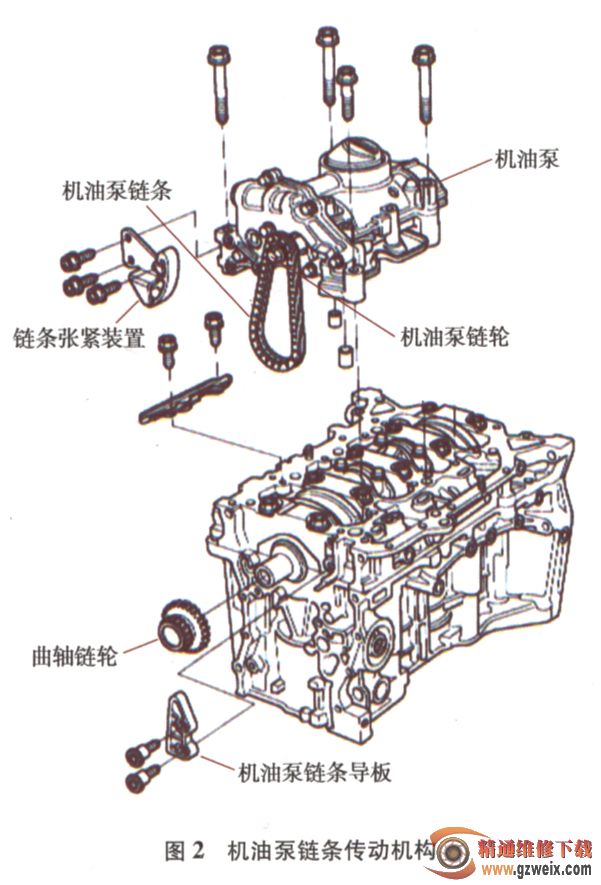 机油泵

机油泵链条

链条张紧装置

机油泵链轮

曲轴链轮

机油泵链条导板

图 2 机油泵链条传动机构

精通维修下载
www.gzweix.com