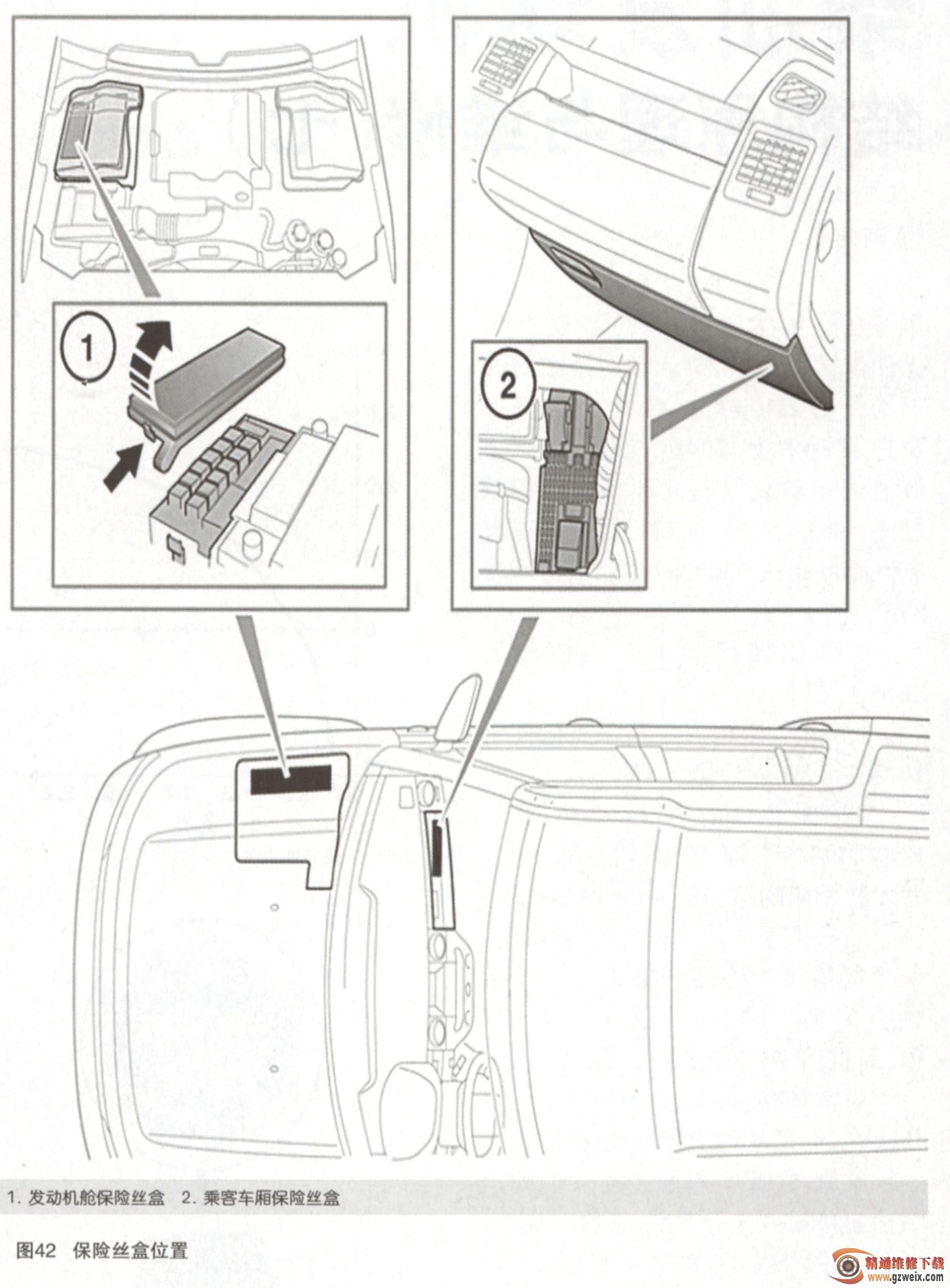 1

2

1. 发动机舱保险丝盒 2. 乘客车厢保险丝盒

图42 保险丝盒位置

精通维修下载
www.gzweix.com