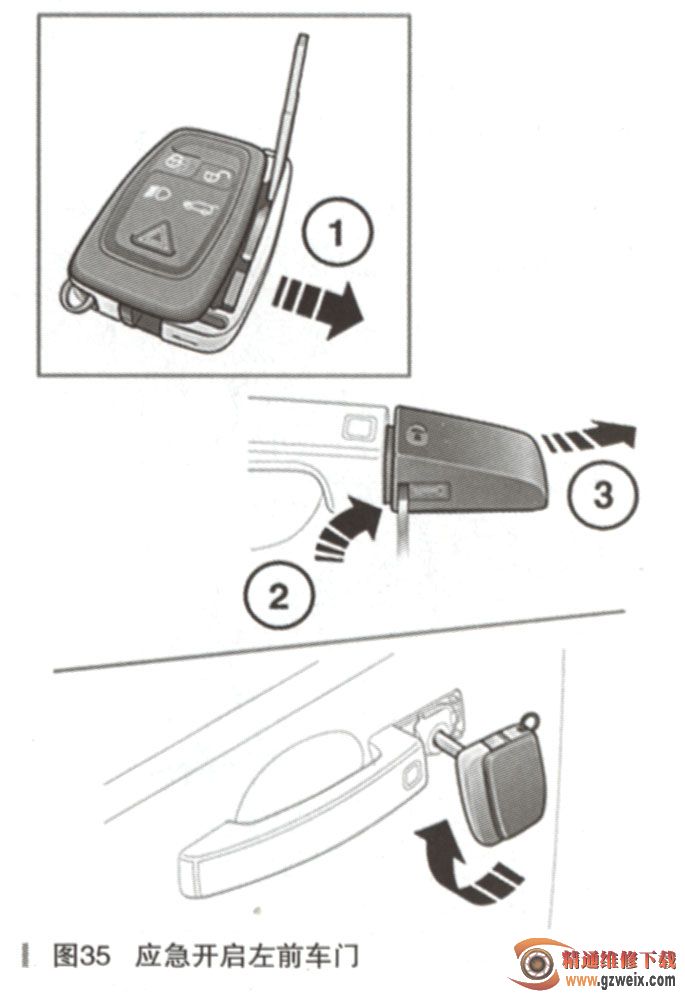 1

3

2

图35 应急开启左前车门

精通维修下载
www.gzweix.com