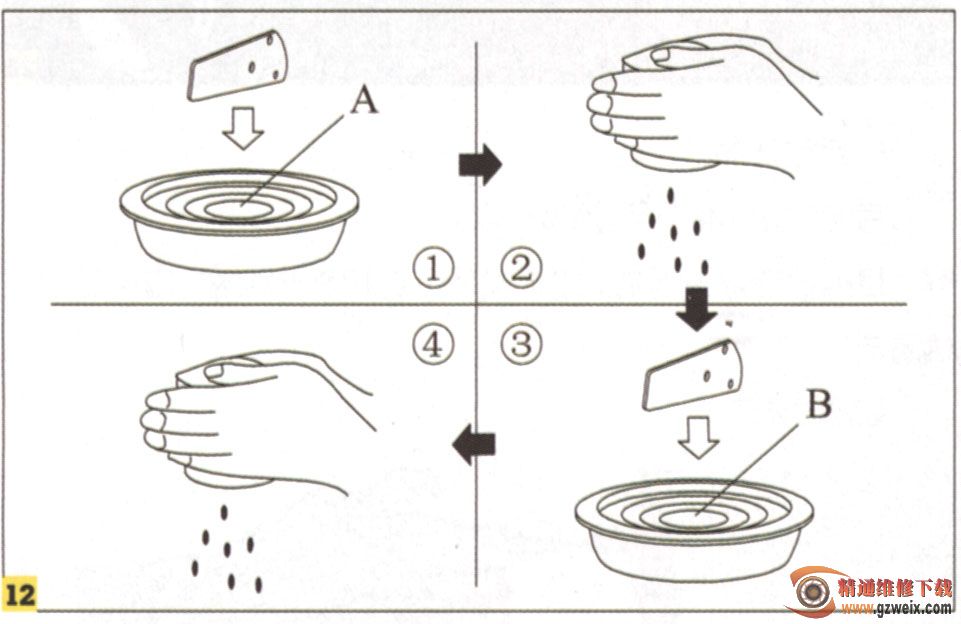 A

①

②

④

③

B

12

精通维修下载
www.gzweix.com